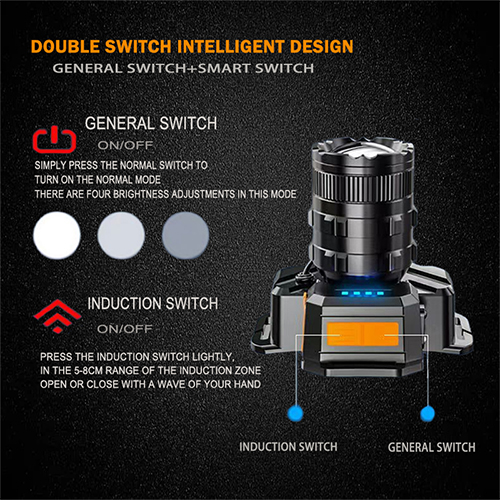 DOUBLE SWITCH INTELLIGENT DESIGN
GENERAL SWITCH+SMART SWITCH

GENERAL SWITCH
ON/OFF
SIMPLY PRESS THE NORMAL SWITCH TO TURN ON THE NORMAL MODE
THERE ARE FOUR BRIGHTNESS ADJUSTMENTS IN THIS MODE

INDUCTION SWITCH
ON/OFF
PRESS THE INDUCTION SWITCH LIGHTLY, IN THE 5-8CM RANGE OF THE INDUCTION ZONE OPEN OR CLOSE WITH A WAVE OF YOUR HAND

INDUCTION SWITCH
GENERAL SWITCH